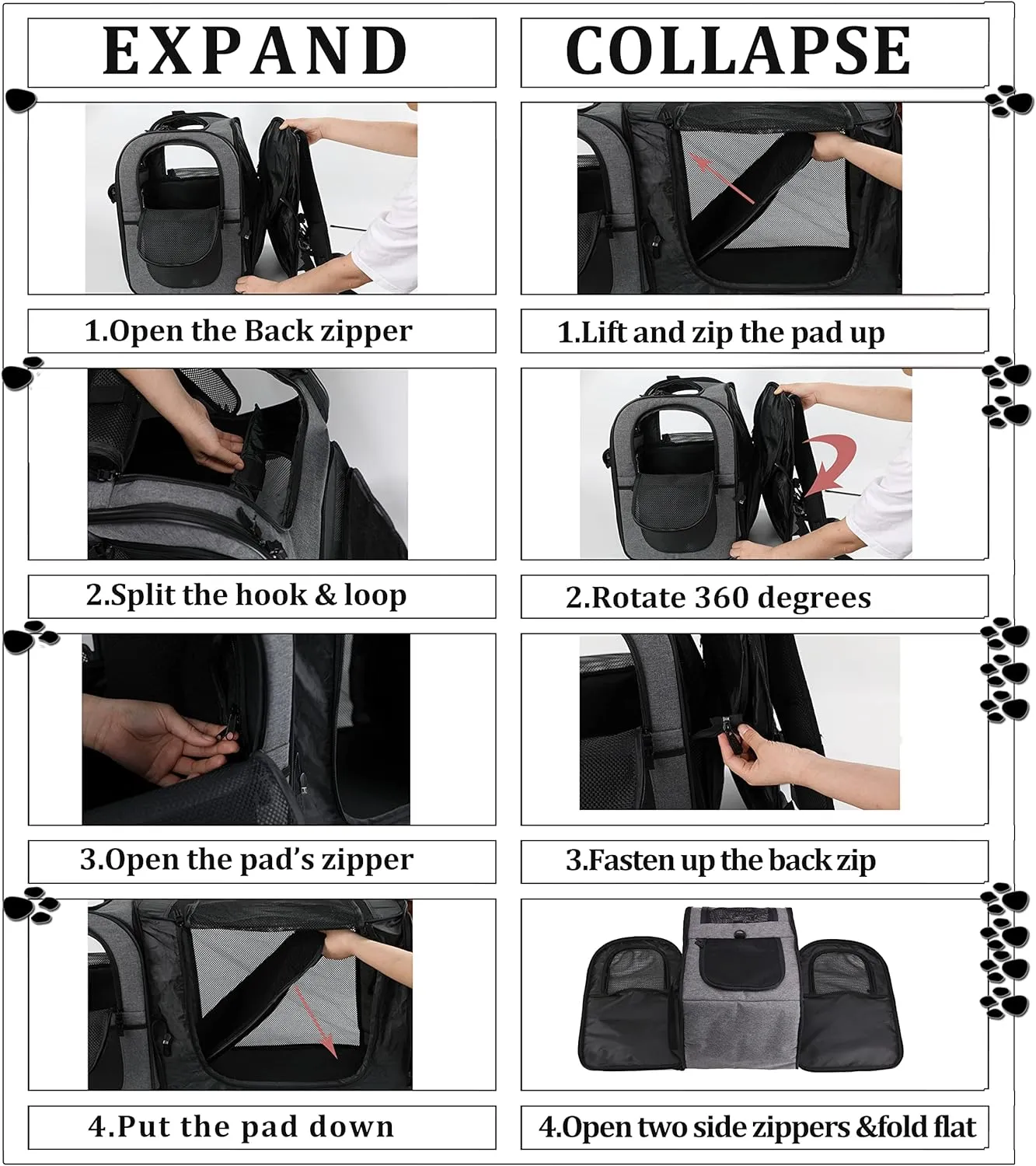 EXPAND

1.Open the Back zipper

2.Split the hook & loop

3.Open the pad's zipper

4.Put the pad down

COLLAPSE

1.Lift and zip the pad up

2.Rotate 360 degrees

3.Fasten up the back zip

4.Open two side zippers &fold flat