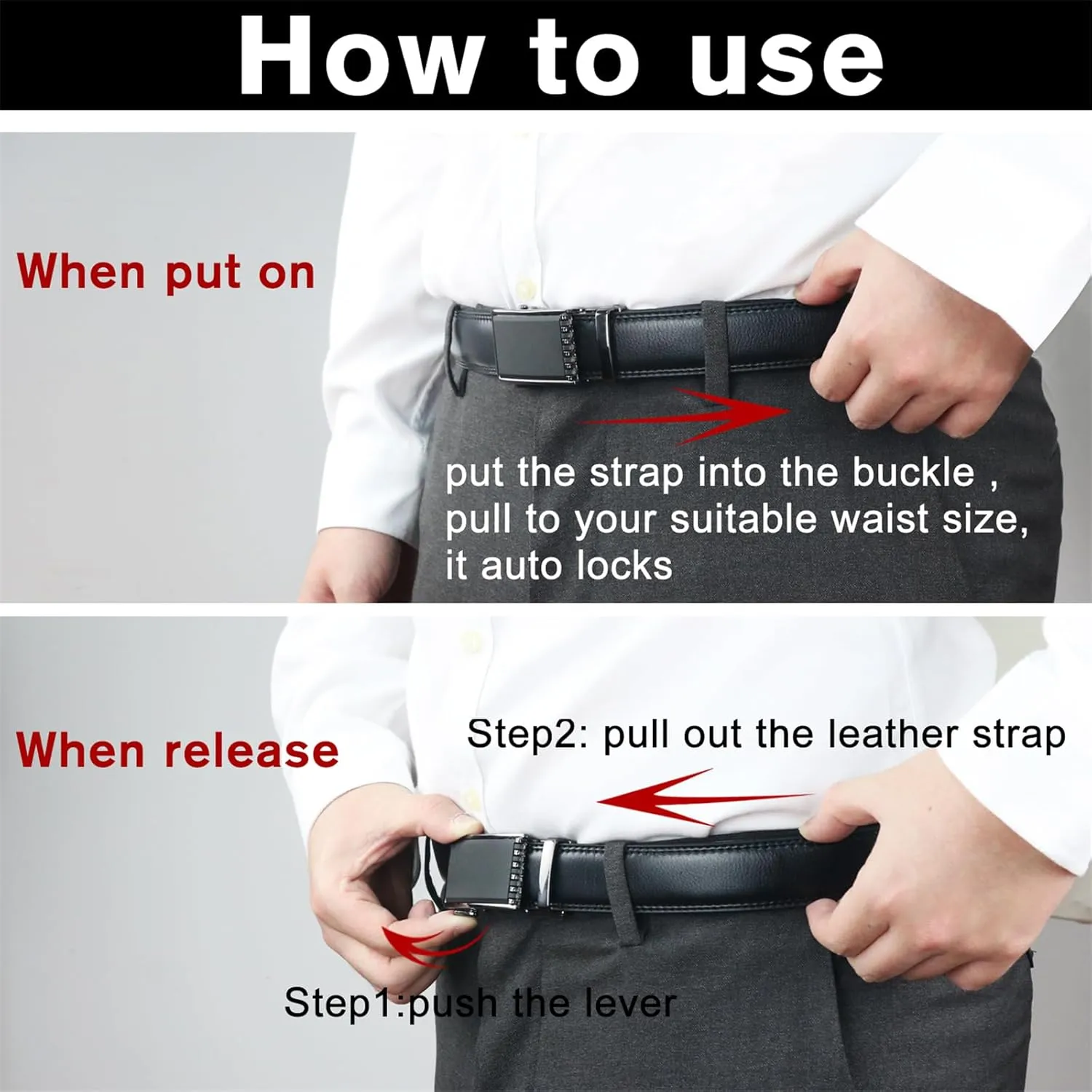 How to use

When put on

put the strap into the buckle , pull to your suitable waist size, it auto locks

When release

Step2: pull out the leather strap

Step1:push the lever