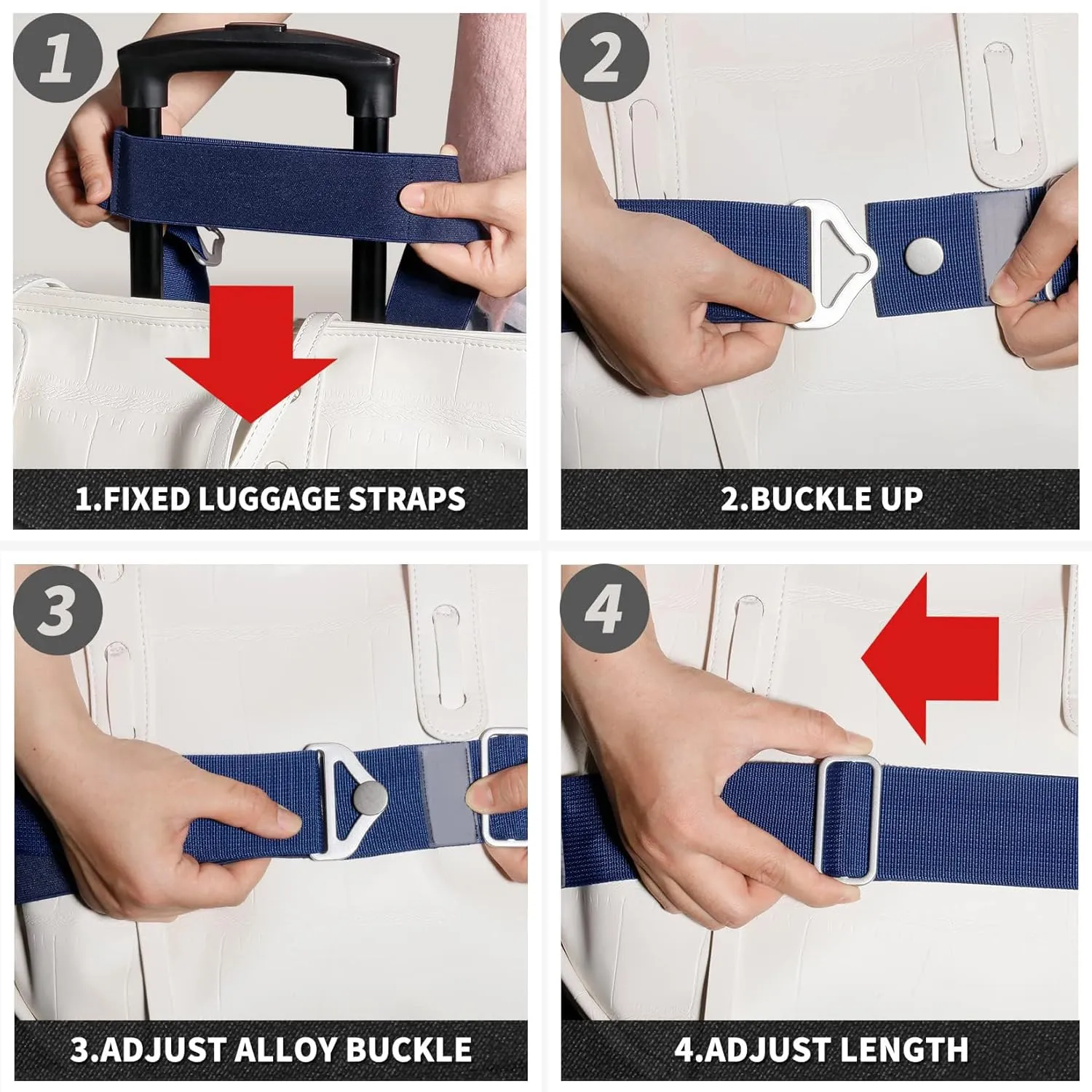 1

1.FIXED LUGGAGE STRAPS

2

2.BUCKLE UP

3

3.ADJUST ALLOY BUCKLE

4

4.ADJUST LENGTH